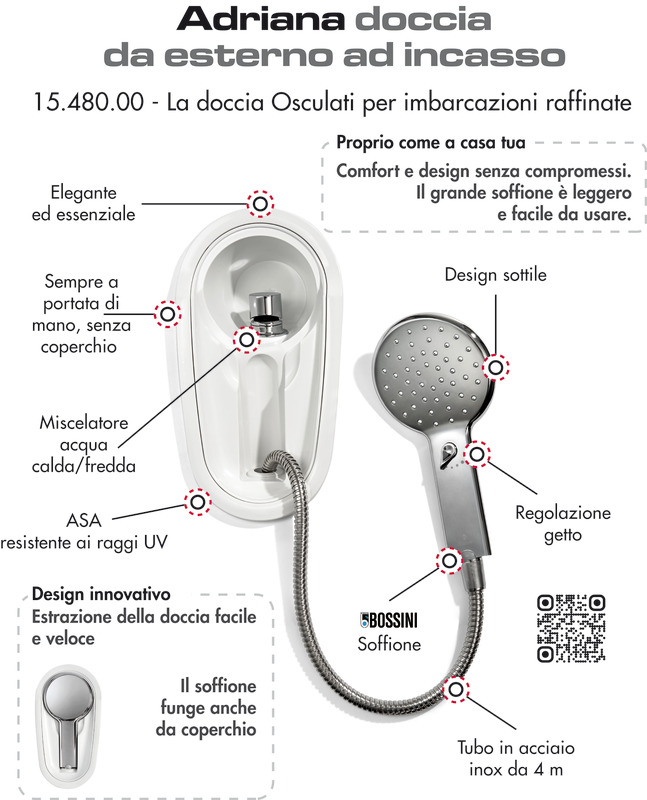 Adriana doccia da esterno ad incasso

15.480.00 - La doccia Osculati per imbarcazioni raffinate

Proprio come a casa tua
Comfort e design senza compromessi. Il grande soffione è leggero e facile da usare.

Elegante ed essenziale

Sempre a portata di mano, senza coperchio

Miscelatore acqua calda/fredda

ASA resistente ai raggi UV

Design sottile

Regolazione getto

BOSSINI
Soffione

Tubo in acciaio inox da 4 m

Design innovativo
Estrazione della doccia facile e veloce

Il soffione funge anche da coperchio