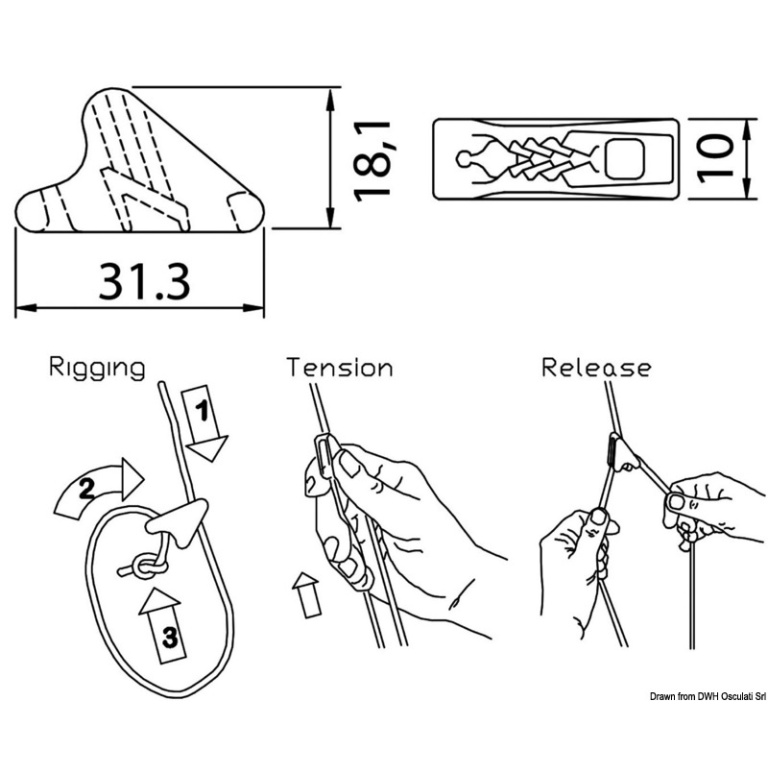 18,1

10

31.3

Rigging

1

2

3

Tension

Release

Drawn from DWH Osculati Srl