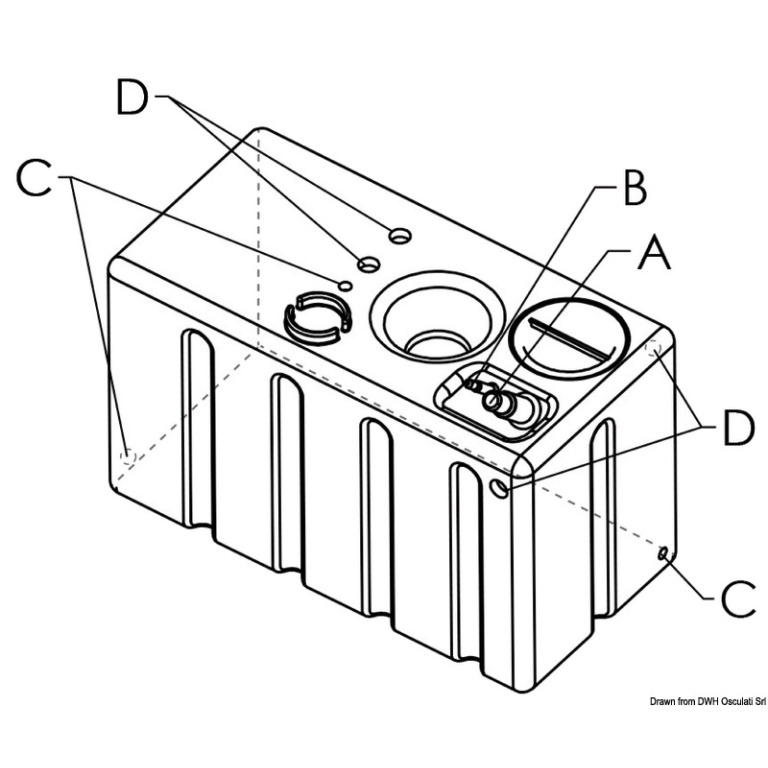 D
C
B
A
D
C
Drawn from DWH Osculati Srl