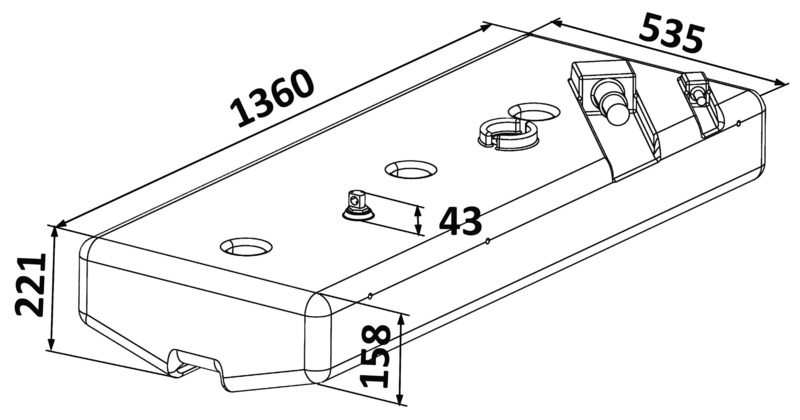 1360
535
43
221
158