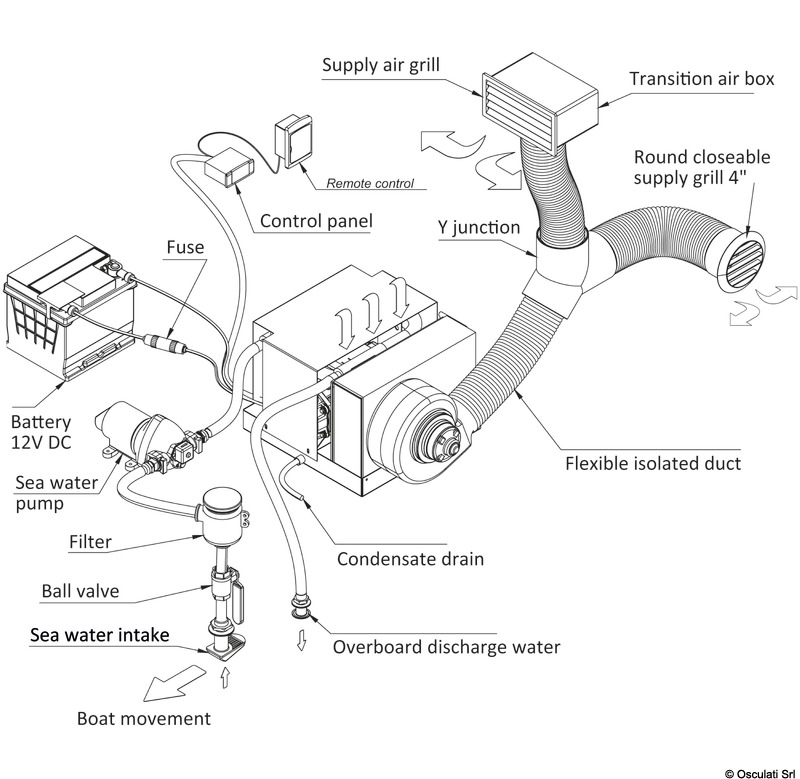 Supply air grill
Transition air box
Round closeable supply grill 4"
Remote control
Control panel
Y junction
Fuse
Battery 12V DC
Sea water pump
Filter
Ball valve
Sea water intake
Boat movement
Flexible isolated duct
Condensate drain
Overboard discharge water
© Osculati Srl