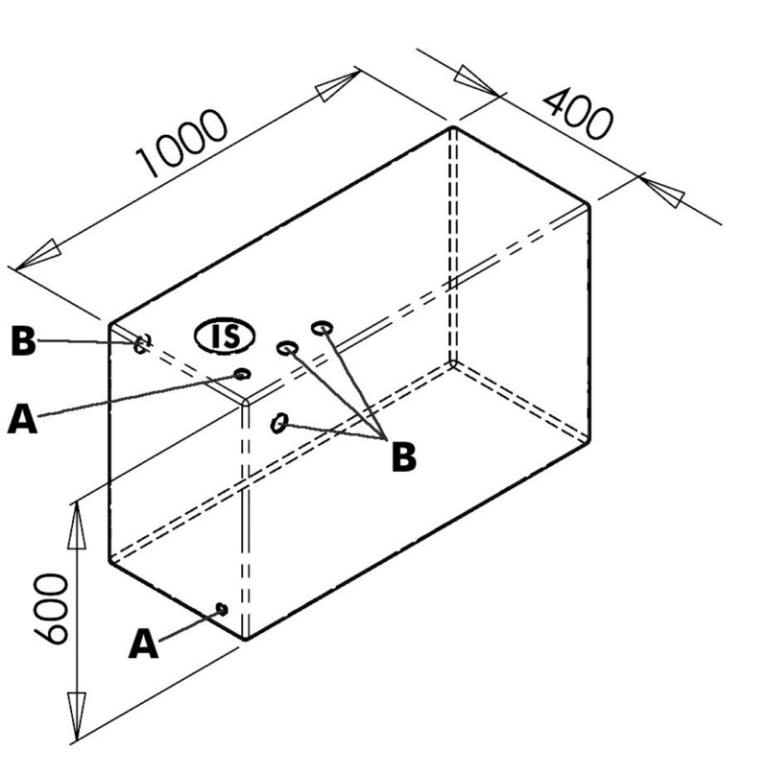 1000
400
B
IS
A
B
600
A