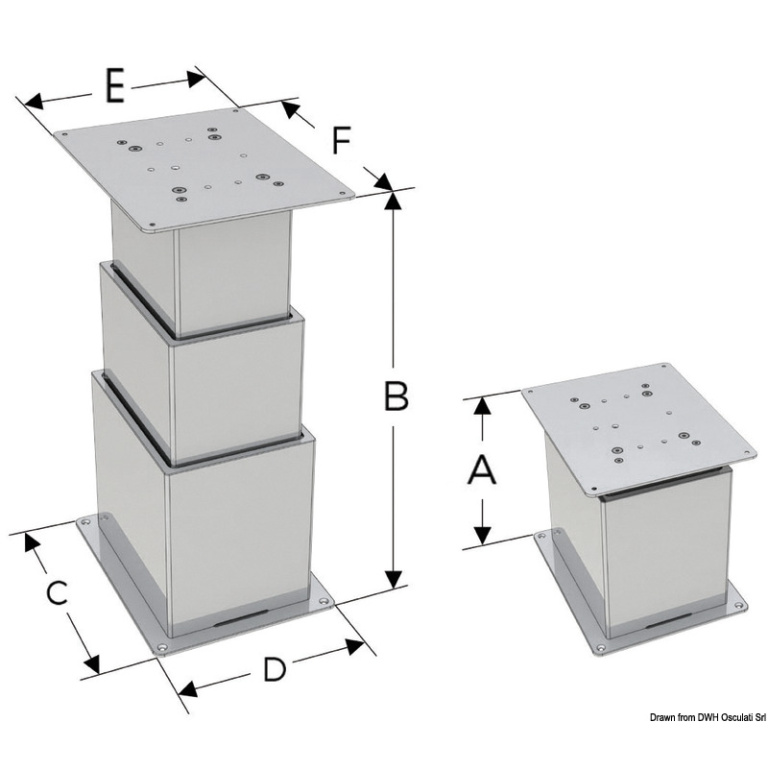 E
F
B
A
C
D
Drawn from DWH Osculati Srl