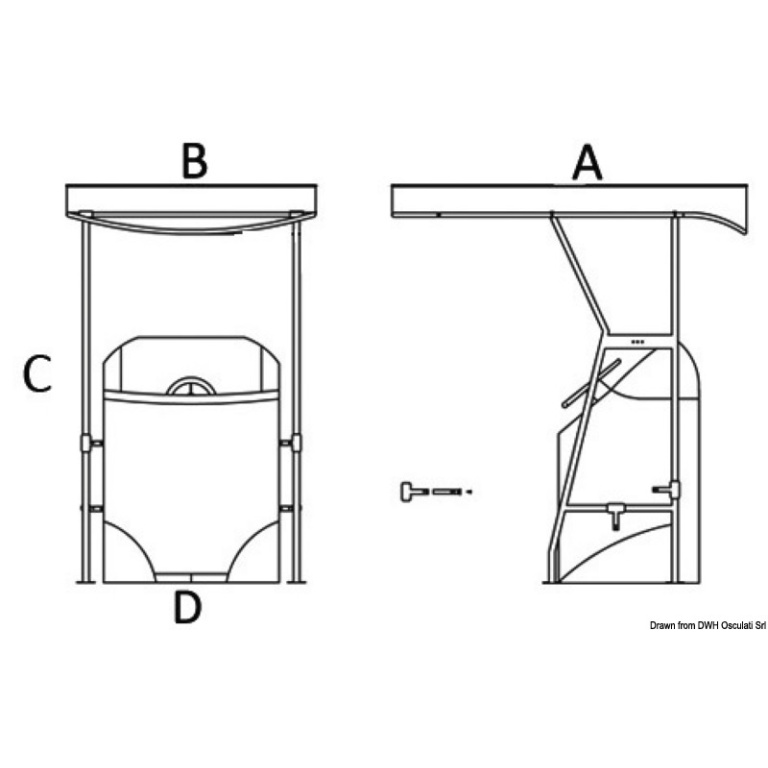 B

A

C

D

Drawn from DWH Osculati Srl