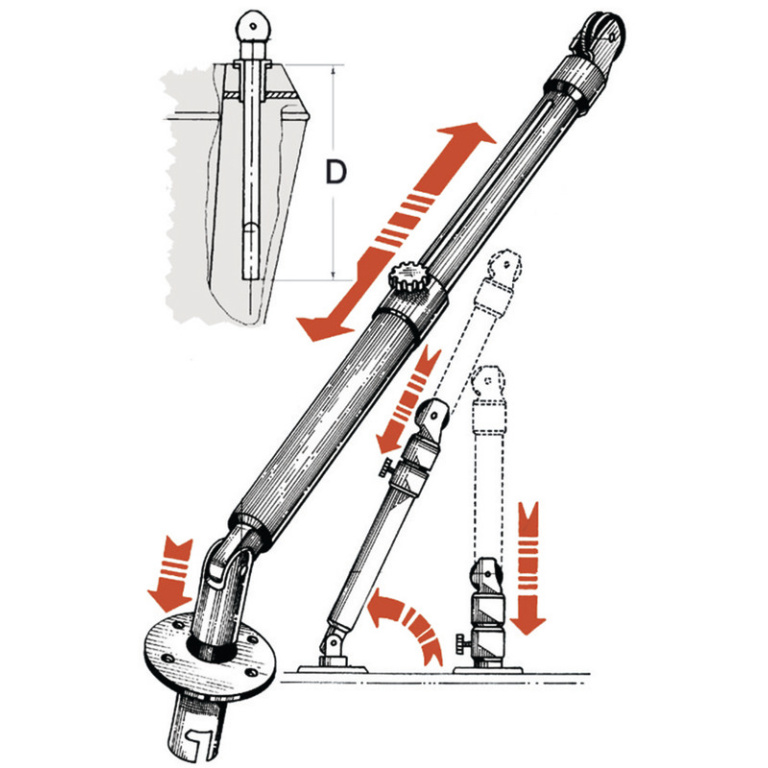 D