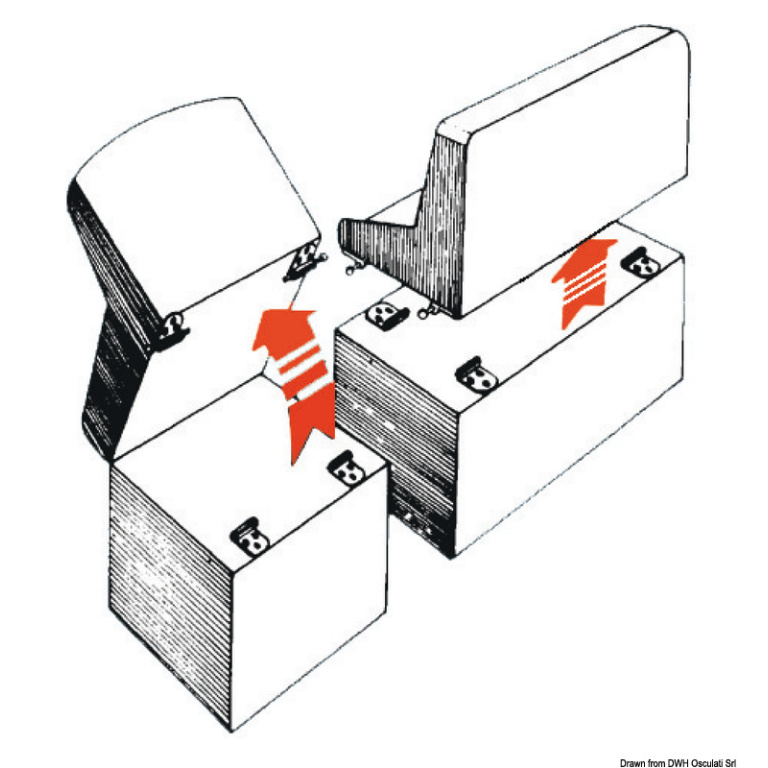 Drawn from DWH Osculati Srl