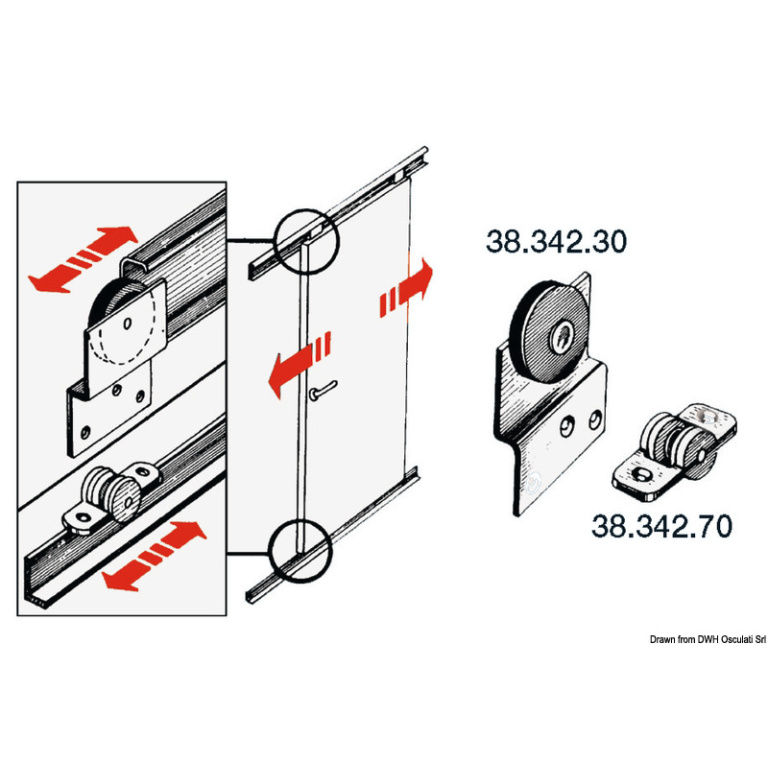 38.342.30

38.342.70

Drawn from DWH Osculati Srl