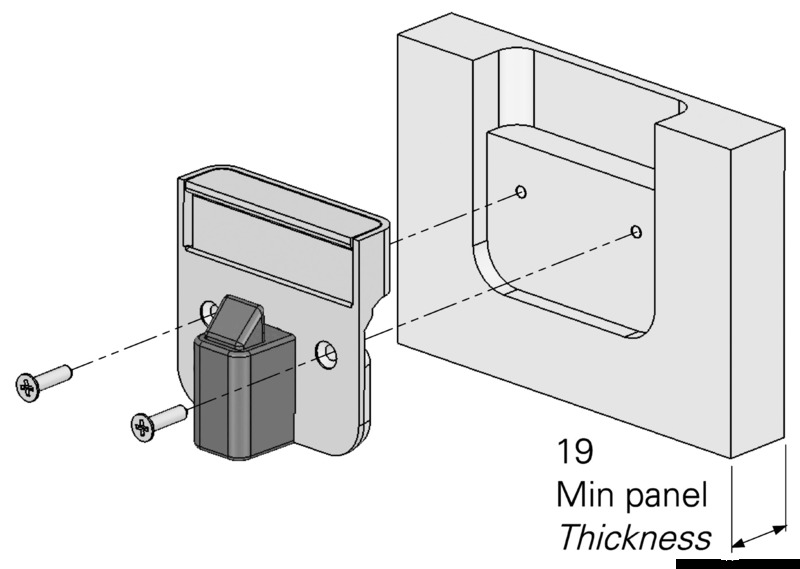 19
Min panel
Thickness