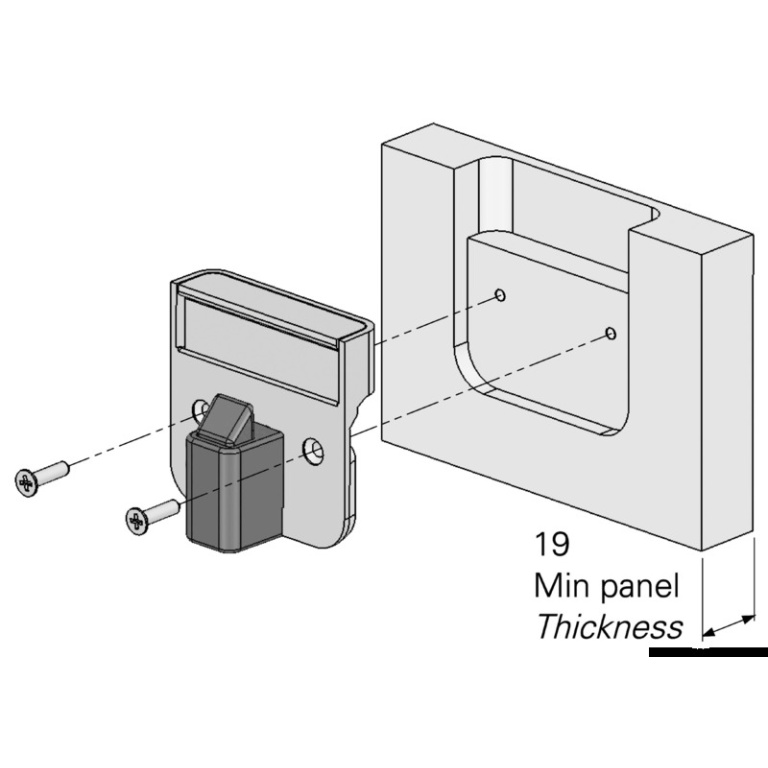 19
Min panel
Thickness