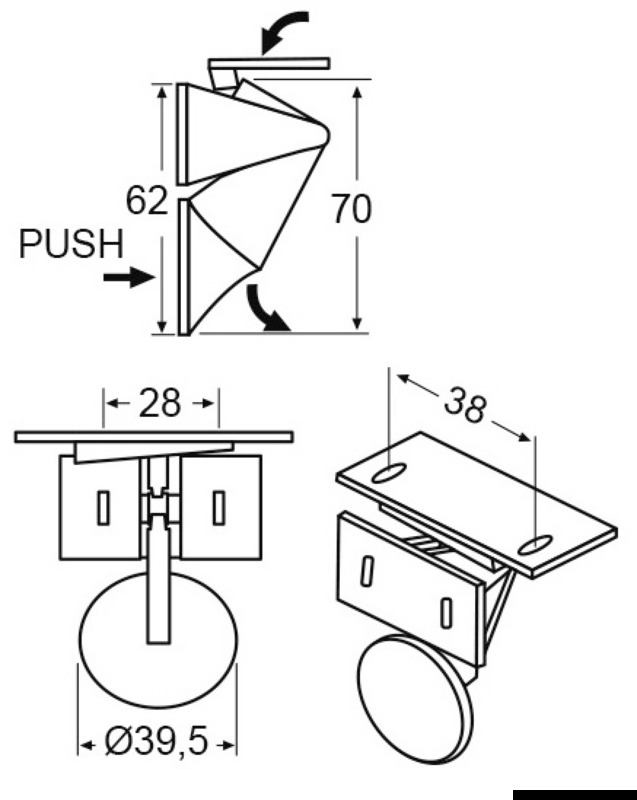 62

70

PUSH

28

38

Ø39,5