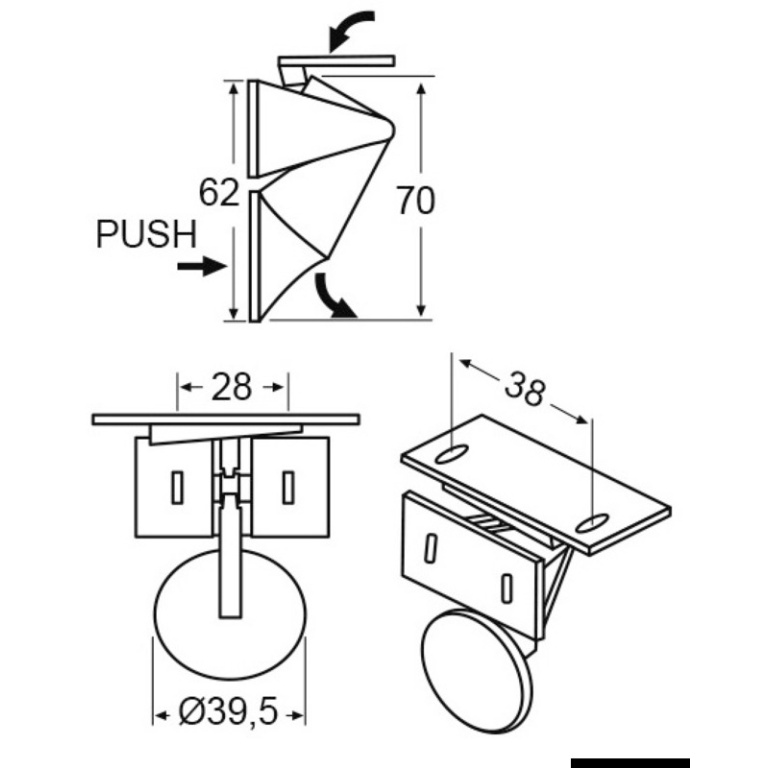 62

70

PUSH

28

38

Ø39,5