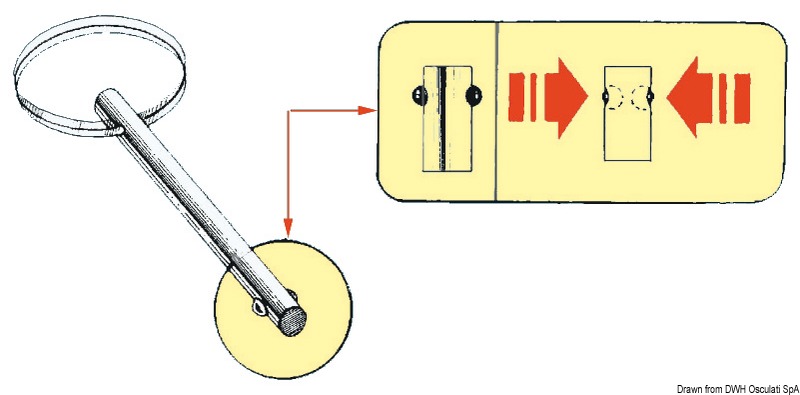 Drawn from DWH Osculati SpA