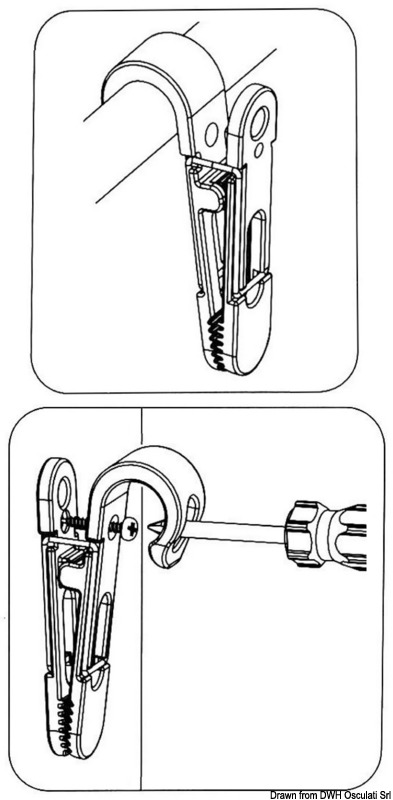 Drawn from DWH Osculati Srl