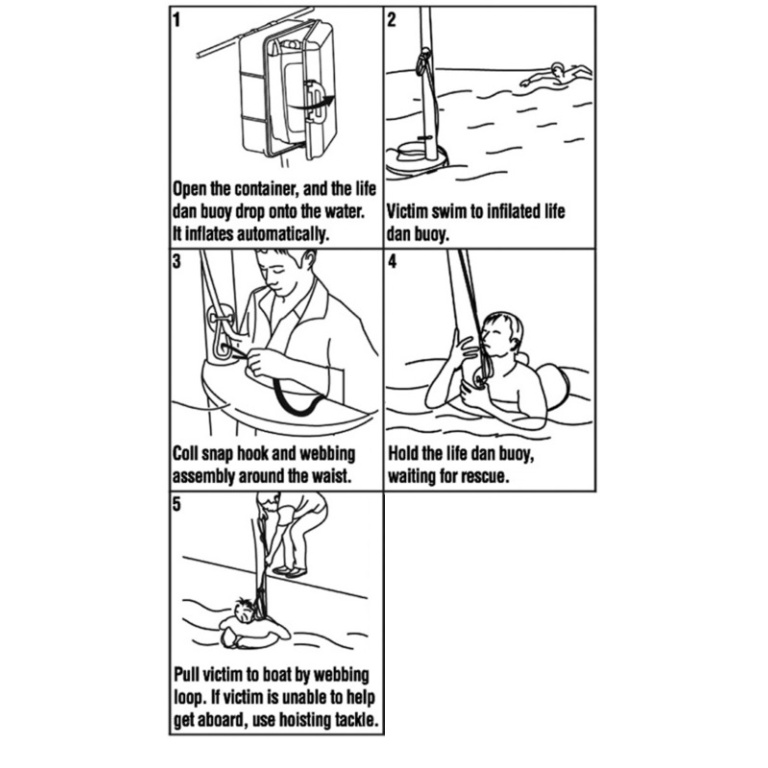 1

Open the container, and the life dan buoy drop onto the water. It inflates automatically.

2

Victim swim to infilated life dan buoy.

3

Coll snap hook and webbing assembly around the waist.

4

Hold the life dan buoy, waiting for rescue.

5

Pull victim to boat by webbing loop. If victim is unable to help get aboard, use hoisting tackle.