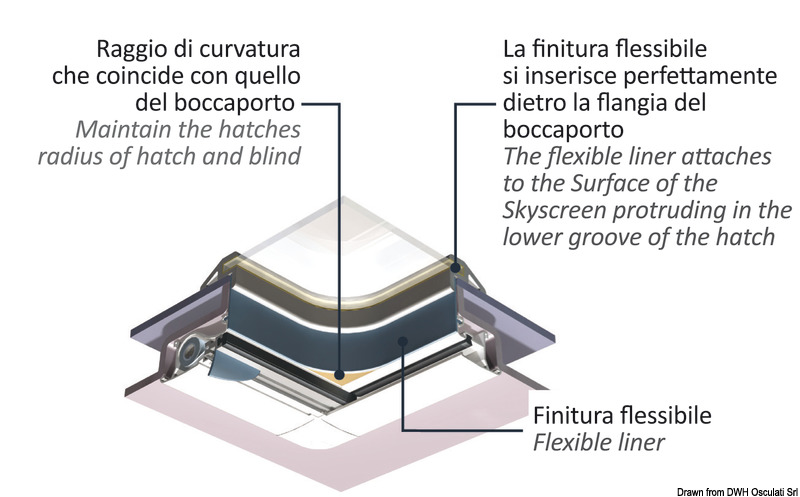 Raggio di curvatura che coincide con quello del boccaporto
Maintain the hatches radius of hatch and blind

La finitura flessibile si inserisce perfettamente dietro la flangia del boccaporto
The flexible liner attaches to the Surface of the Skyscreen protruding in the lower groove of the hatch

Finitura flessibile
Flexible liner

Drawn from DWH Osculati Srl