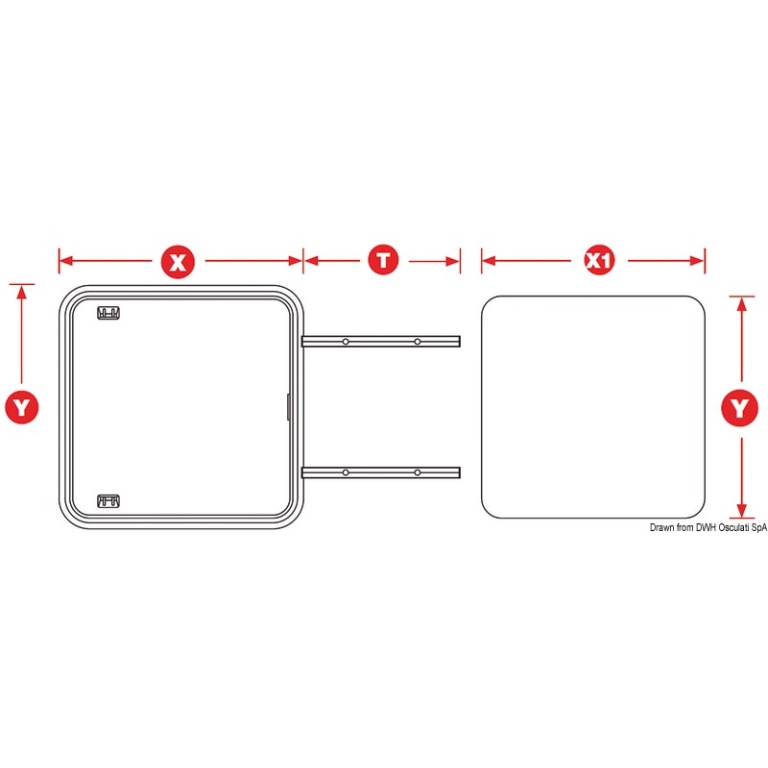 X

T

X1

Y

Y

Drawn from DWH Osculati SpA