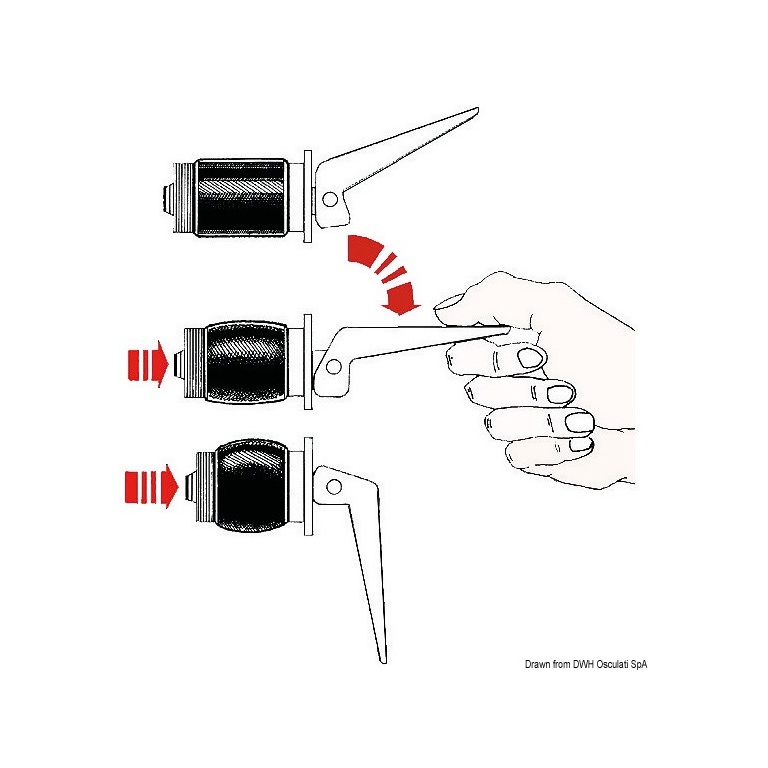 Drawn from DWH Osculati SpA