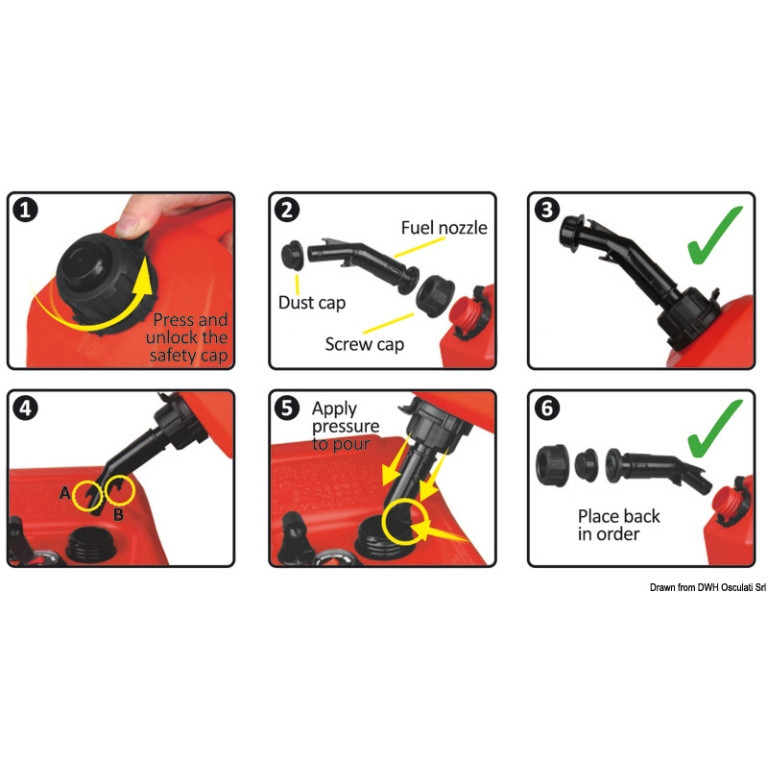 1

Press and unlock the safety cap

2

Fuel nozzle

Dust cap

Screw cap

3

4

A

B

5

Apply pressure to pour

6

Place back in order

Drawn from DWH Osculati Srl