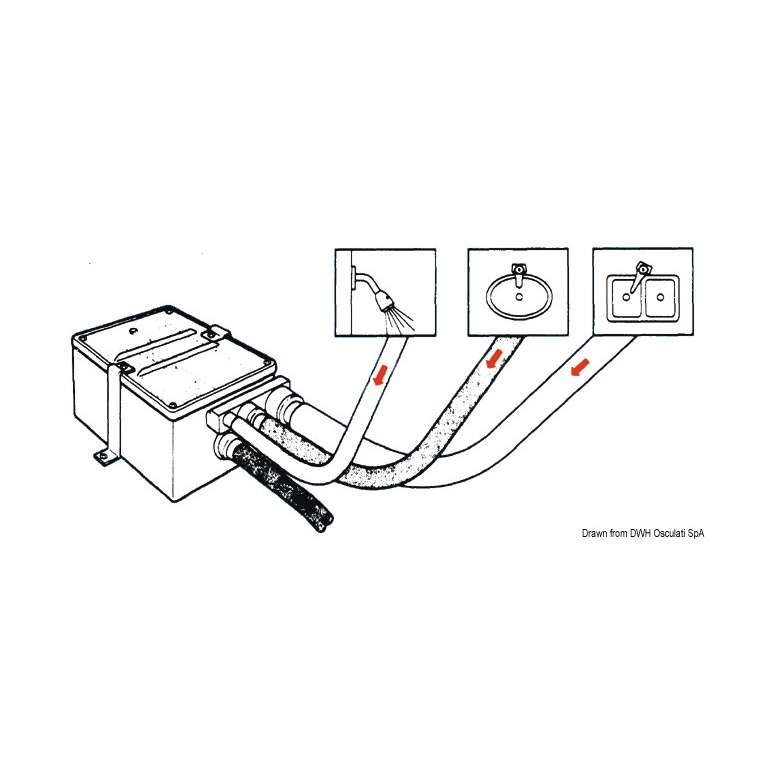 Drawn from DWH Osculati SpA