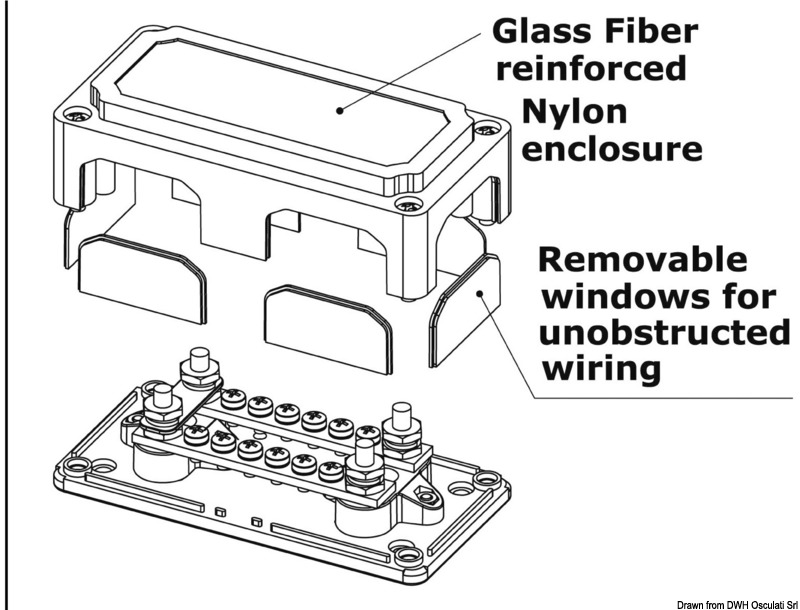 Glass Fiber reinforced Nylon enclosure

Removable windows for unobstructed wiring

Drawn from DWH Osculati Srl