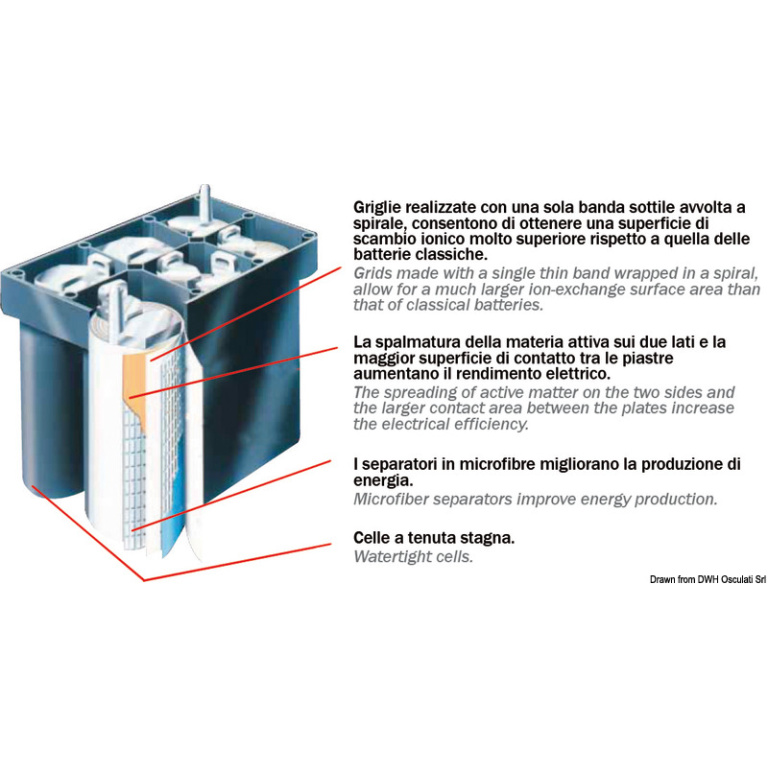 Griglie realizzate con una sola banda sottile avvolta a spirale, consentono di ottenere una superficie di scambio ionico molto superiore rispetto a quella delle batterie classiche.
Grids made with a single thin band wrapped in a spiral, allow for a much larger ion-exchange surface area than that of classical batteries.

La spalmatura della materia attiva sui due lati e la maggior superficie di contatto tra le piastre aumentano il rendimento elettrico.
The spreading of active matter on the two sides and the larger contact area between the plates increase the electrical efficiency.

I separatori in microfibre migliorano la produzione di energia.
Microfiber separators improve energy production.

Celle a tenuta stagna.
Watertight cells.

Drawn from DWH Osculati Srl