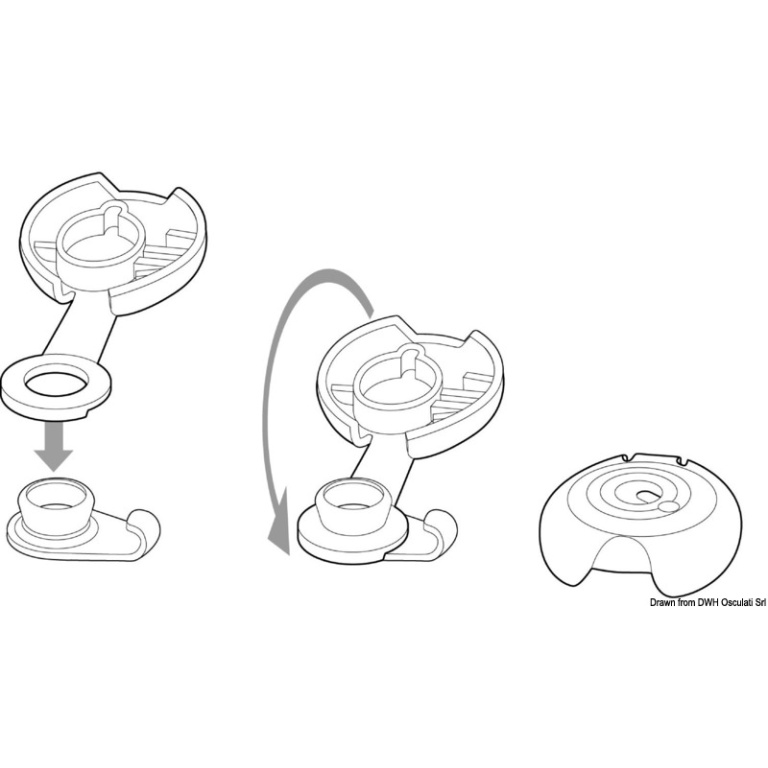 Drawn from DWH Osculati Srl