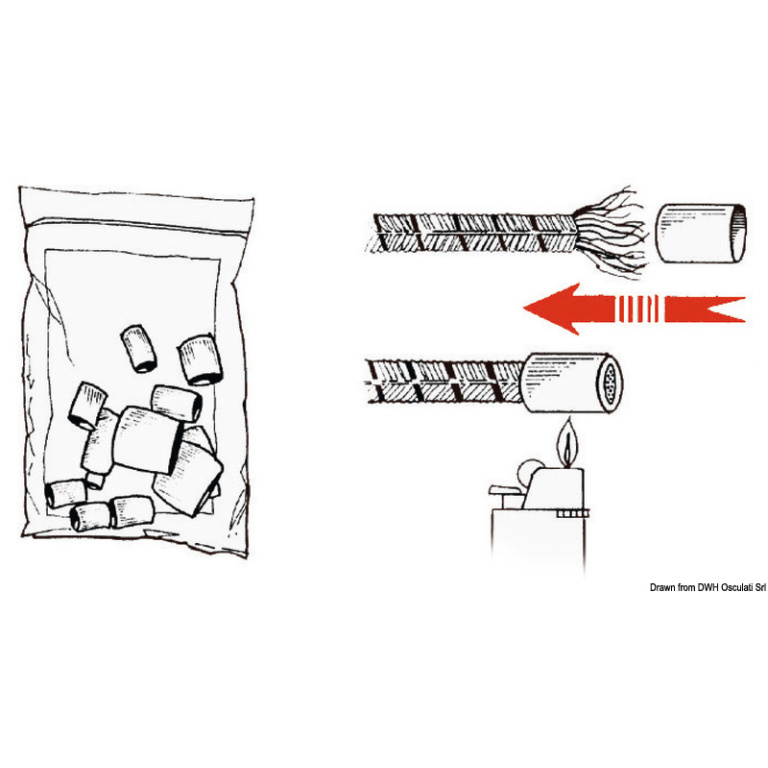 Drawn from DWH Osculati Srl